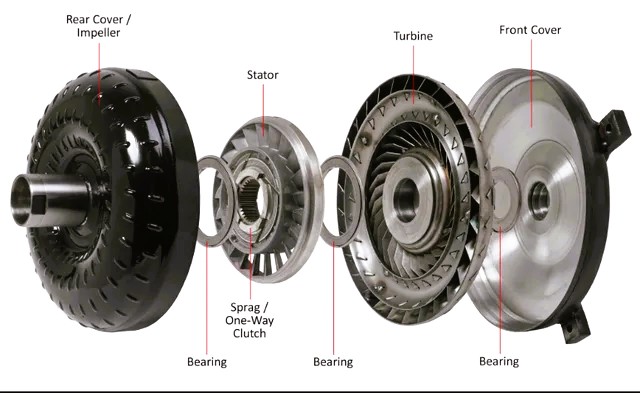 Rear Cover / Impeller

Stator

Turbine

Front Cover

Sprag / One-Way Clutch

Bearing

Bearing

Bearing