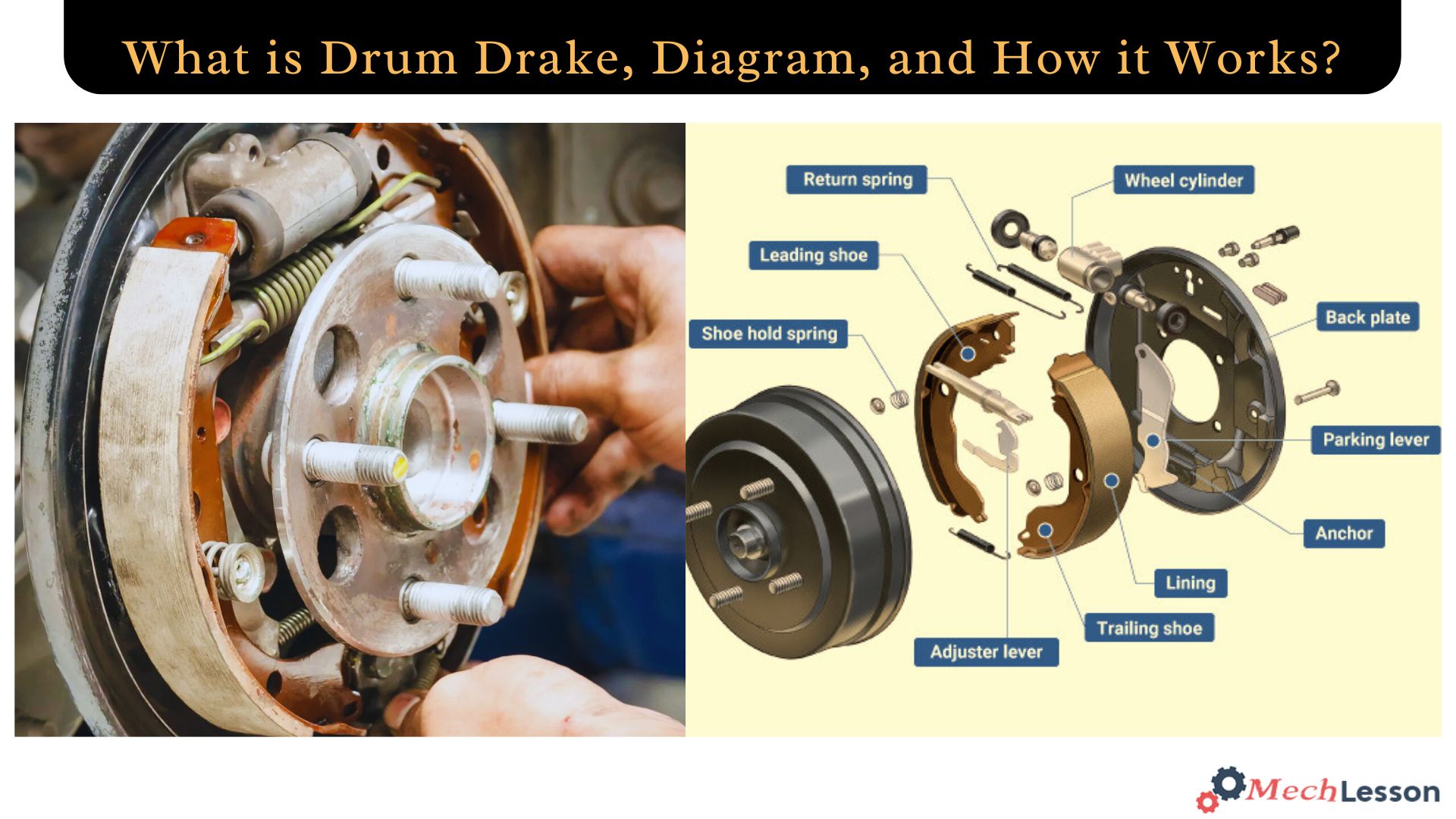 What is Drum Drake, Diagram, and How it Works?

Return spring
Wheel cylinder
Leading shoe
Back plate
Shoe hold spring
Parking lever
Anchor
Lining
Trailing shoe
Adjuster lever

MechLesson