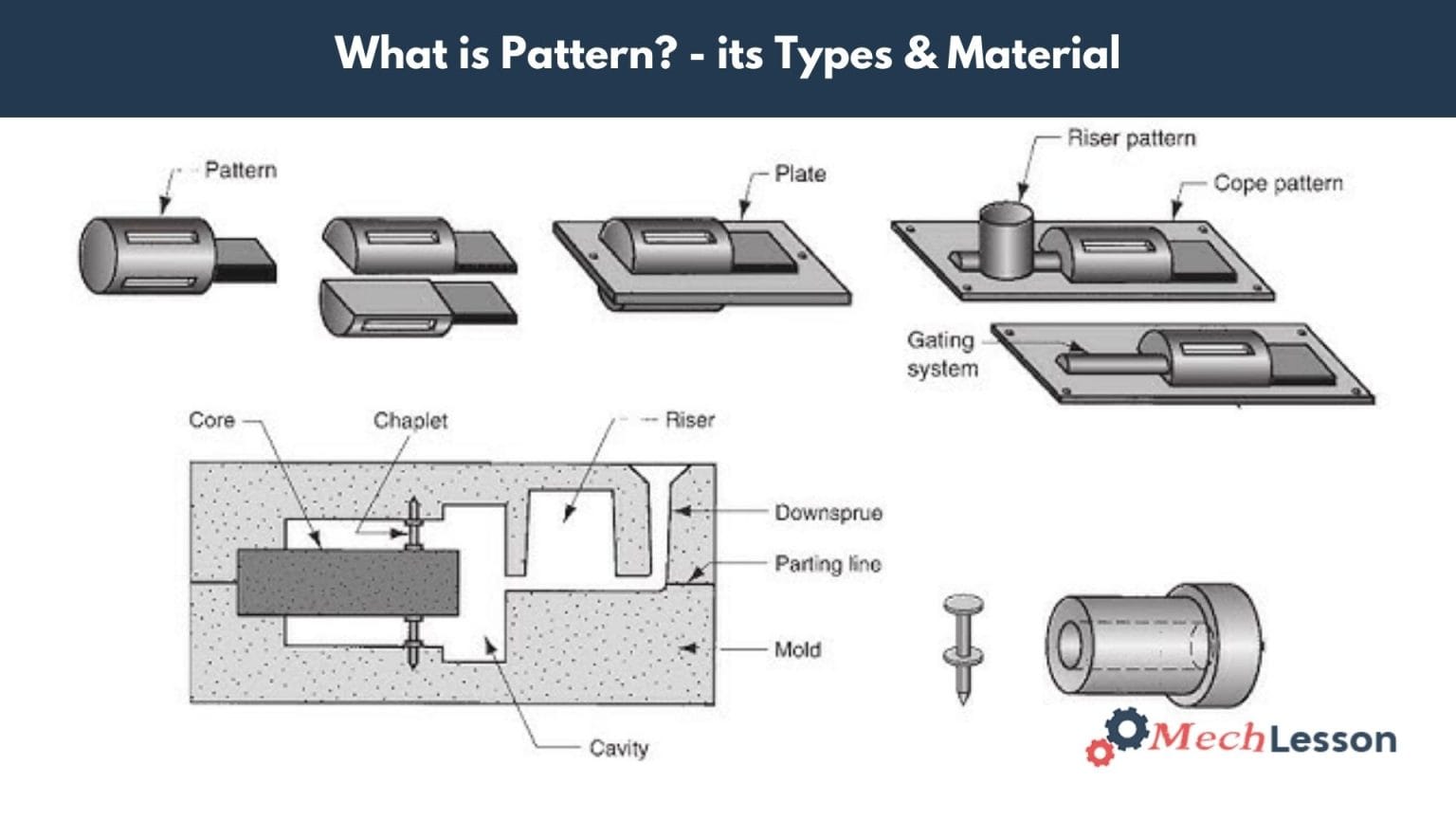 What is Pattern? - its Types & Material

Pattern

Plate

Riser pattern

Cope pattern

Gating system

Core

Chaplet

Riser

Downsprue

Parting line

Mold

Cavity

MechLesson