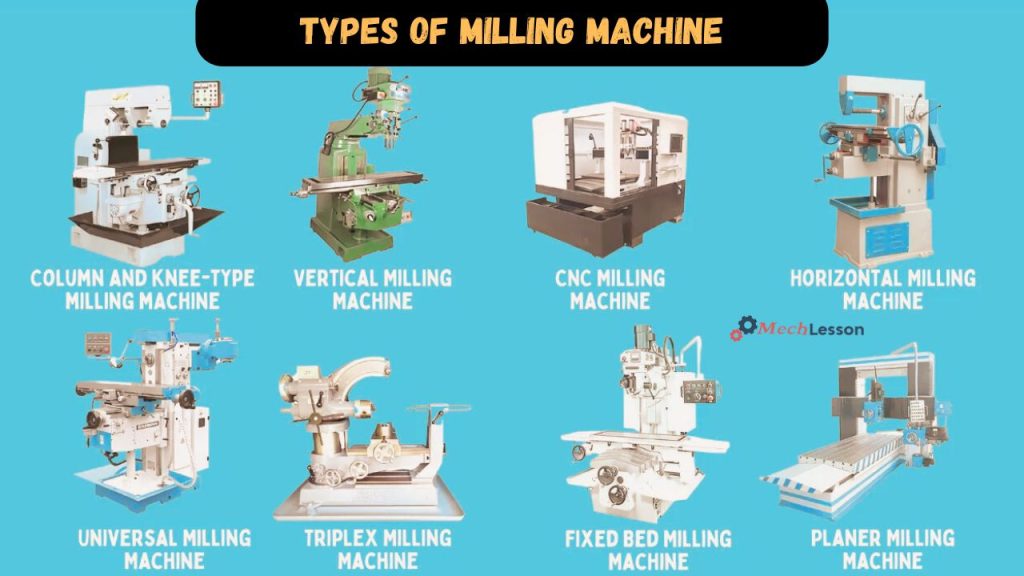 TYPES OF MILLING MACHINE

COLUMN AND KNEE-TYPE MILLING MACHINE

VERTICAL MILLING MACHINE

CNC MILLING MACHINE

HORIZONTAL MILLING MACHINE

MechLesson

UNIVERSAL MILLING MACHINE

TRIPLEX MILLING MACHINE

FIXED BED MILLING MACHINE

PLANER MILLING MACHINE