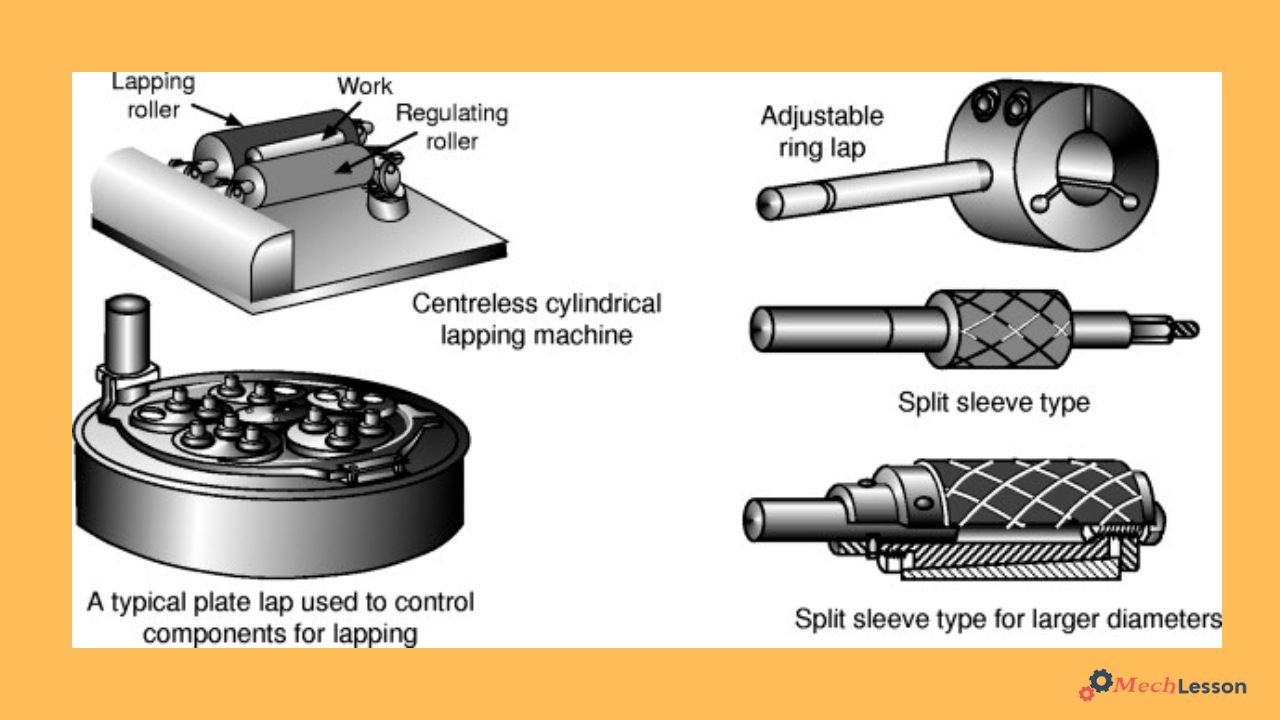 Lapping roller

Work

Regulating roller

Centreless cylindrical lapping machine

A typical plate lap used to control components for lapping

Adjustable ring lap

Split sleeve type

Split sleeve type for larger diameters

MechLesson