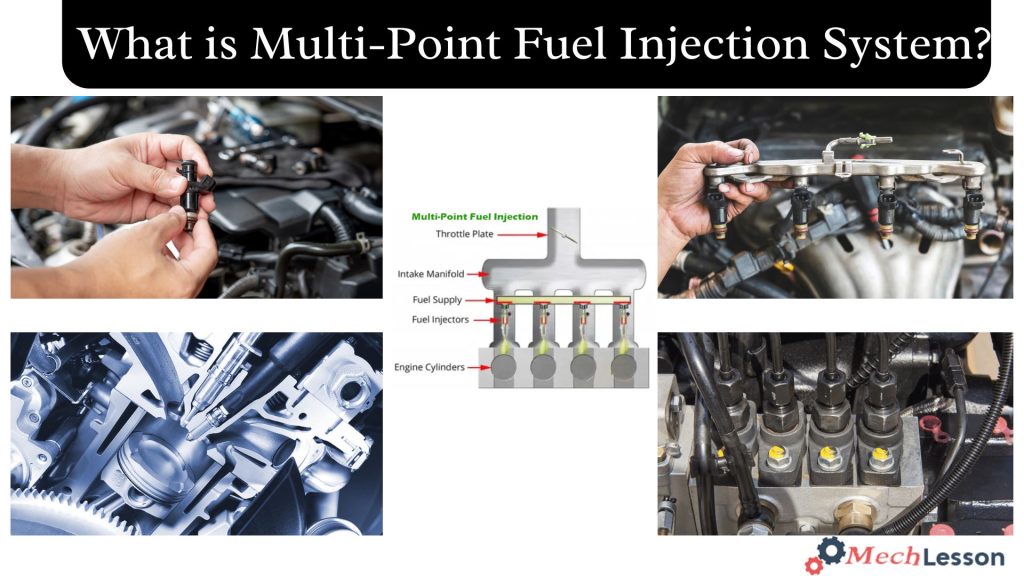 What is Multi-Point Fuel Injection System?

Multi-Point Fuel Injection

Throttle Plate

Intake Manifold

Fuel Supply

Fuel Injectors

Engine Cylinders

MechLesson