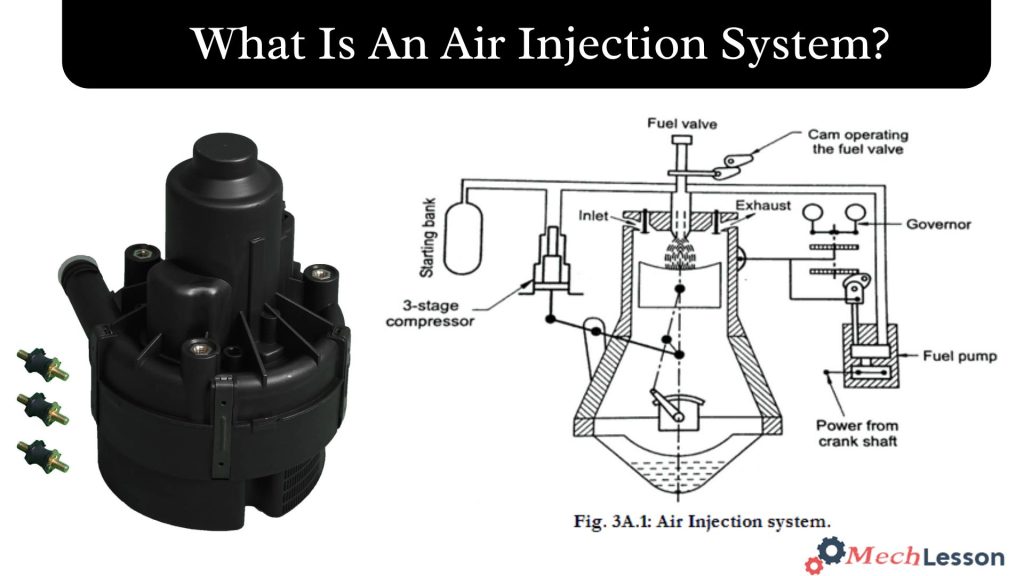 What Is An Air Injection System?

Fuel valve
Cam operating the fuel valve
Starting bank
Inlet
Exhaust
Governor
3-stage compressor
Fuel pump
Power from crank shaft

Fig. 3A.1: Air Injection system.

MechLesson