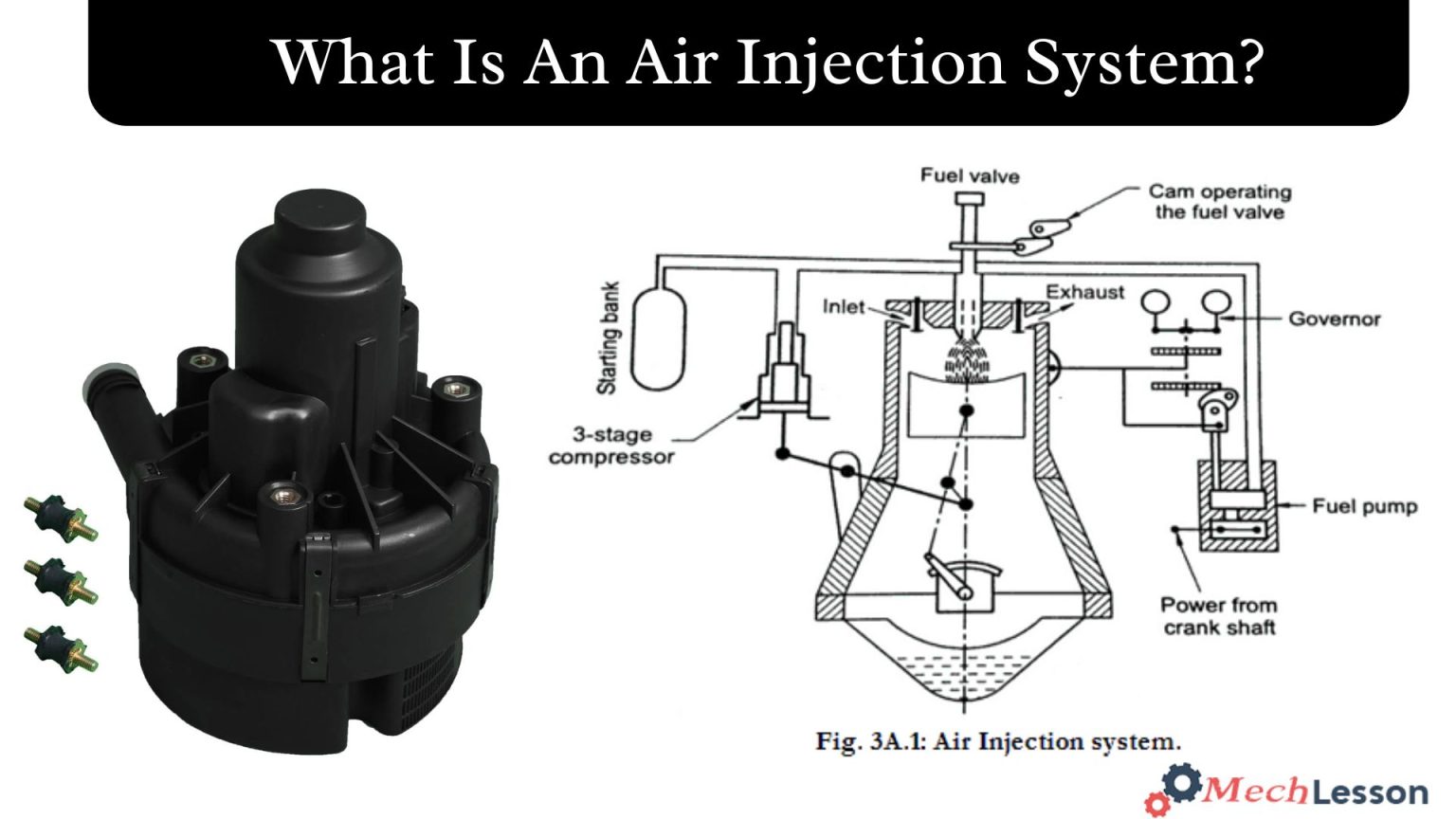 What Is An Air Injection System?

Fuel valve

Cam operating the fuel valve

Starting bank

Inlet

Exhaust

Governor

3-stage compressor

Fuel pump

Power from crank shaft

Fig. 3A.1: Air Injection system.

MechLesson