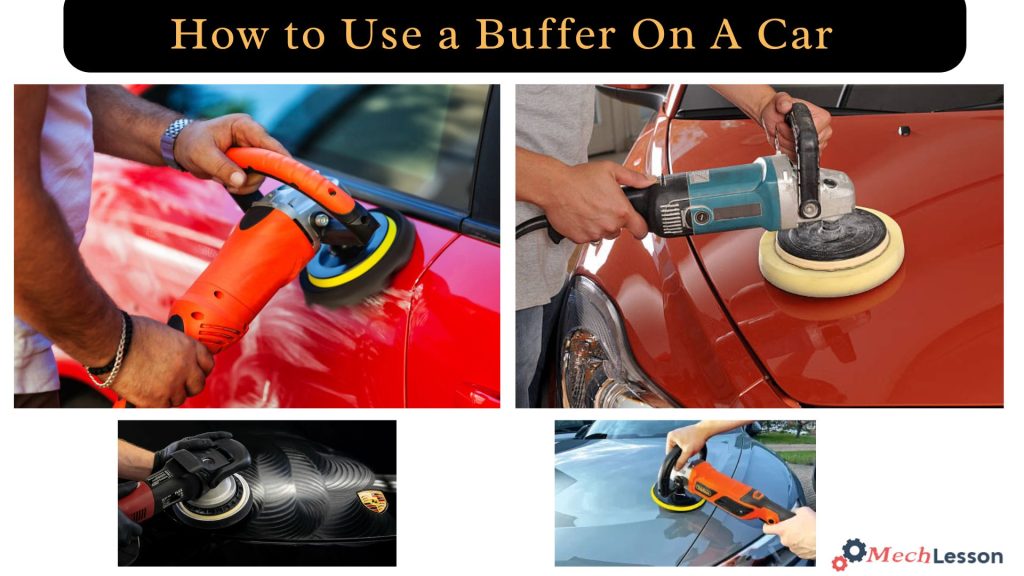 How to Use a Buffer On A Car

MechLesson