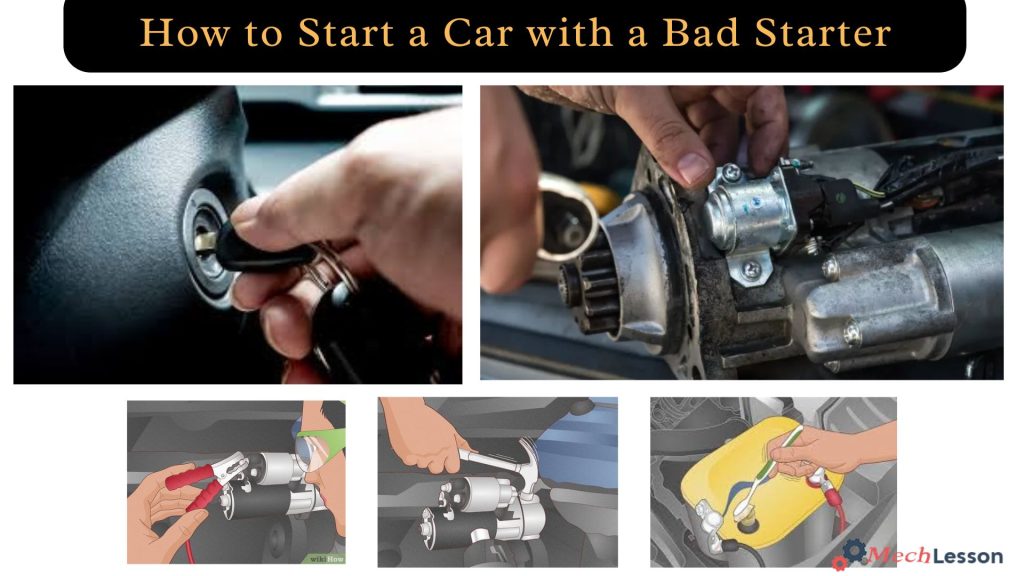 How to Start a Car with a Bad Starter

wikiHow

MechLesson