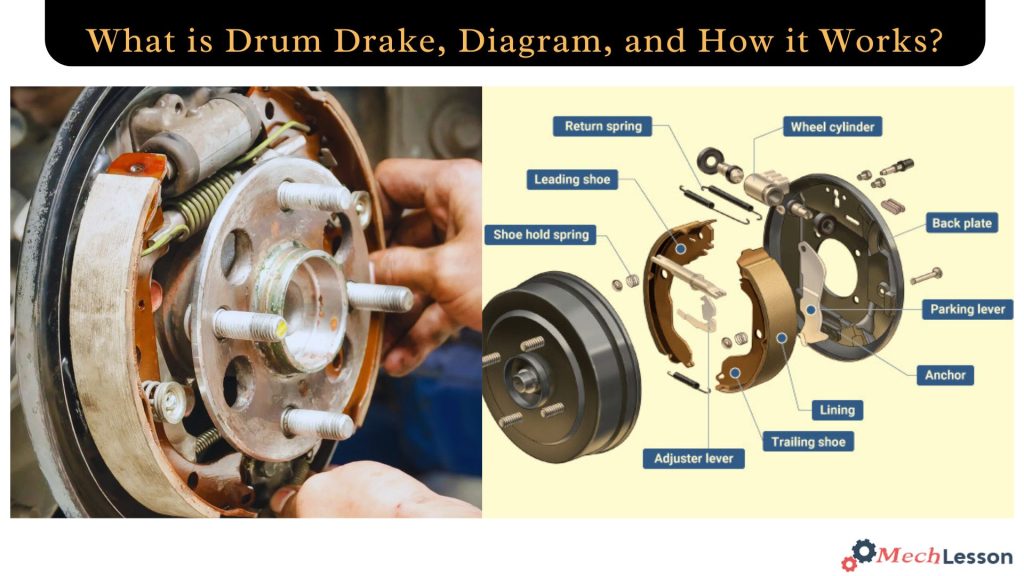 What is Drum Drake, Diagram, and How it Works?

Return spring
Wheel cylinder
Leading shoe
Back plate
Shoe hold spring
Parking lever
Anchor
Lining
Trailing shoe
Adjuster lever

MechLesson