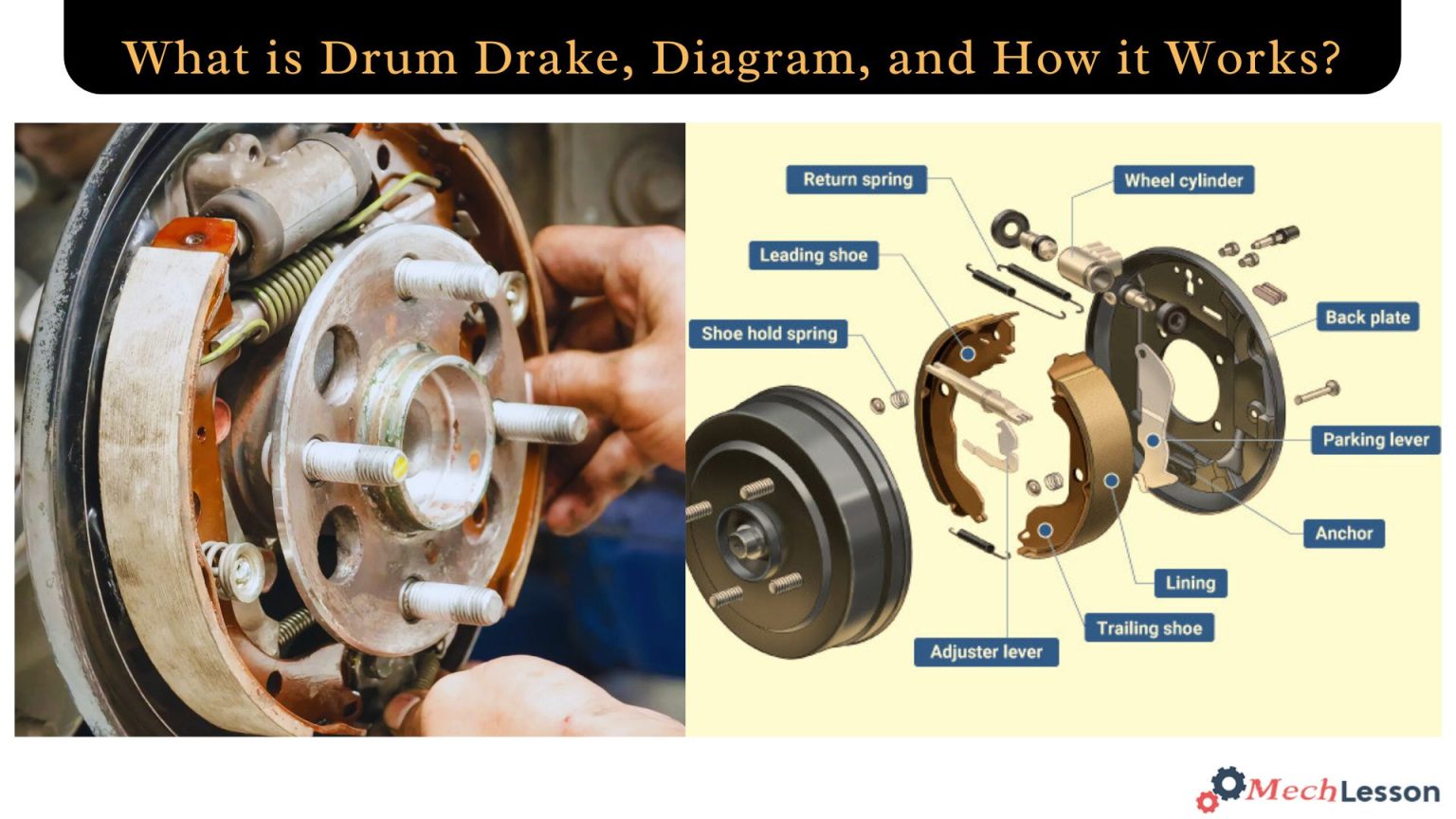 What is Drum Drake, Diagram, and How it Works?

Return spring
Wheel cylinder
Leading shoe
Back plate
Shoe hold spring
Parking lever
Anchor
Lining
Trailing shoe
Adjuster lever

MechLesson